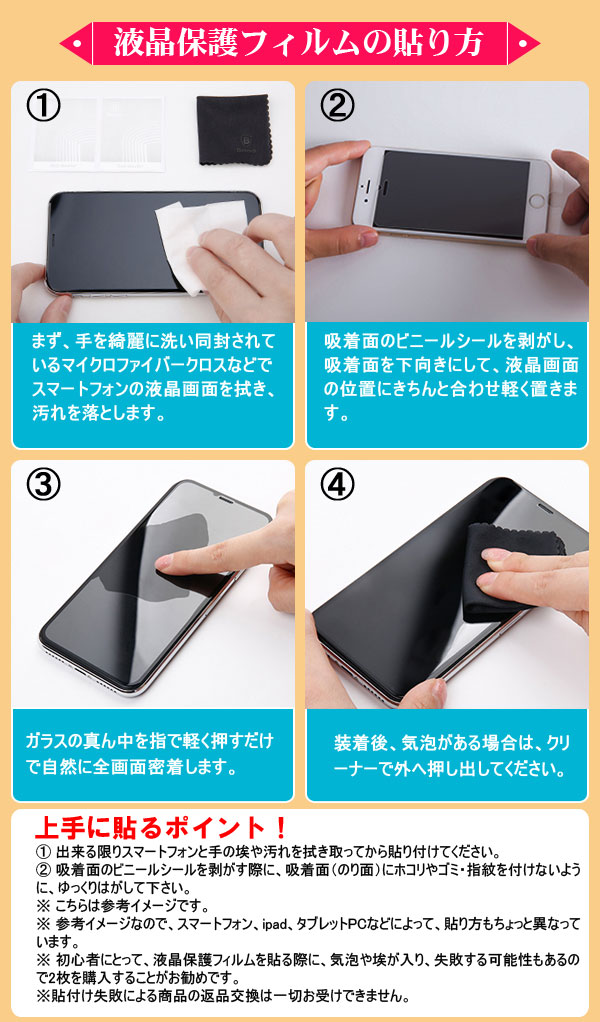 液晶保護フィルムの貼り方

①

まず、手を綺麗に洗い同封されているマイクロファイバークロスなどでスマートフォンの液晶画面を拭き、汚れを落とします。

②

吸着面のビニールシールを剥がし、吸着面を下向きにして、液晶画面の位置にきちんと合わせ軽く置きます。

③

ガラスの真ん中を指で軽く押すだけで自然に全画面密着します。

④

装着後、気泡がある場合は、クリーナーで外へ押し出してください。

上手に貼るポイント！

① 出来る限りスマートフォンと手の埃や汚れを拭き取ってから貼り付けてください。
② 吸着面のビニールシールを剥がす際に、吸着面（のり面）にホコリやゴミ・指紋を付けないように、ゆっくりはがして下さい。
※ こちらは参考イメージです。
※ 参考イメージなので、スマートフォン、ipad、タブレットPCなどによって、貼り方もちょっと異なっています。
※ 初心者にとって、液晶保護フィルムを貼る際に、気泡や埃が入り、失敗する可能性もあるので2枚を購入することがお勧めです。
※貼付け失敗による商品の返品交換は一切お受けできません。