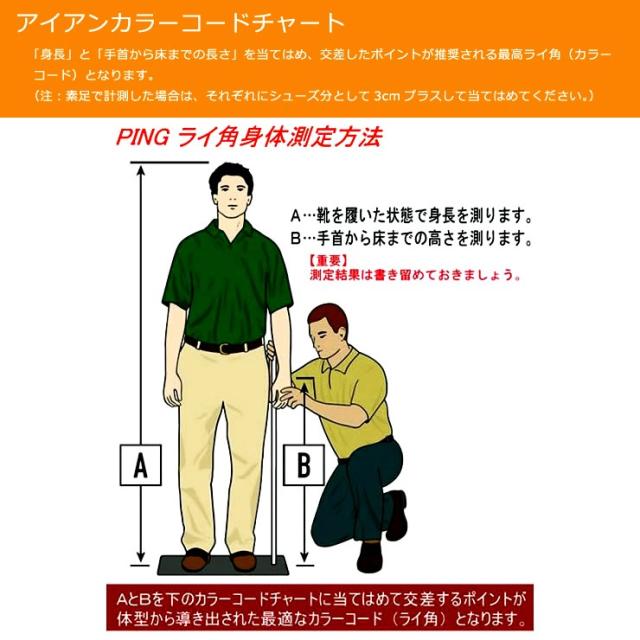 アイアンカラーコードチャート

「身長」と「手首から床までの長さ」を当てはめ、交差したポイントが推奨される最高ライ角（カラーコード）となります。
（注：素足で計測した場合は、それぞれにシューズ分として 3cm プラスして当てはめてください。）

PING ライ角身体測定方法

A…靴を履いた状態で身長を測ります。
B…手首から床までの高さを測ります。

【重要】
測定結果は書き留めておきましょう。

A

B

AとBを下のカラーコードチャートに当てはめて交差するポイントが体型から導き出された最適なカラーコード（ライ角）となります。