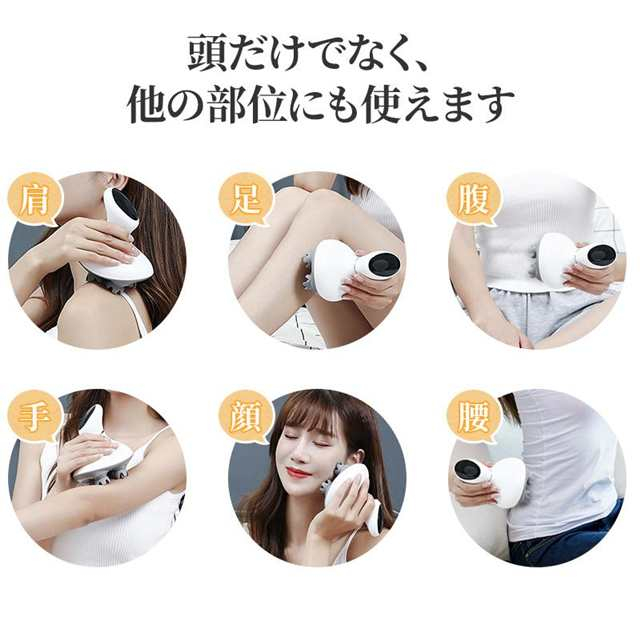 頭だけでなく、
他の部位にも使えます

肩

足

腹

手

顔

腰