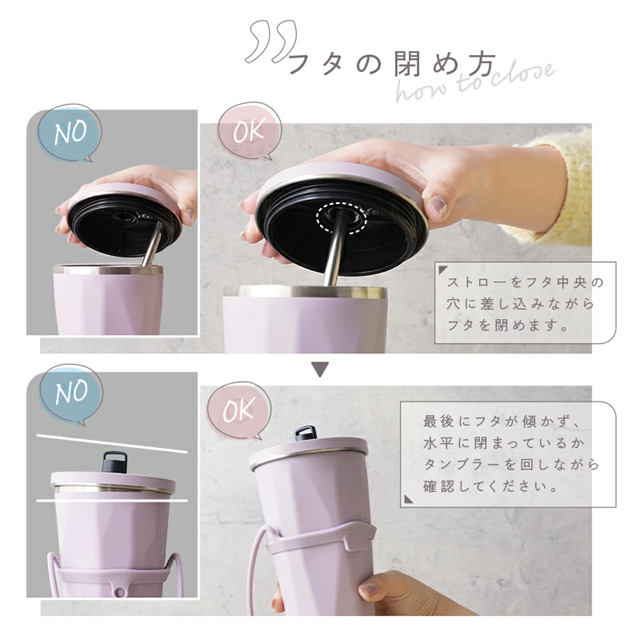 フタの閉め方
how to close

NO

OK

ストローをフタ中央の穴に差し込みながらフタを閉めます。

NO

OK

最後にフタが傾かず、水平に閉まっているかタンブラーを回しながら確認してください。