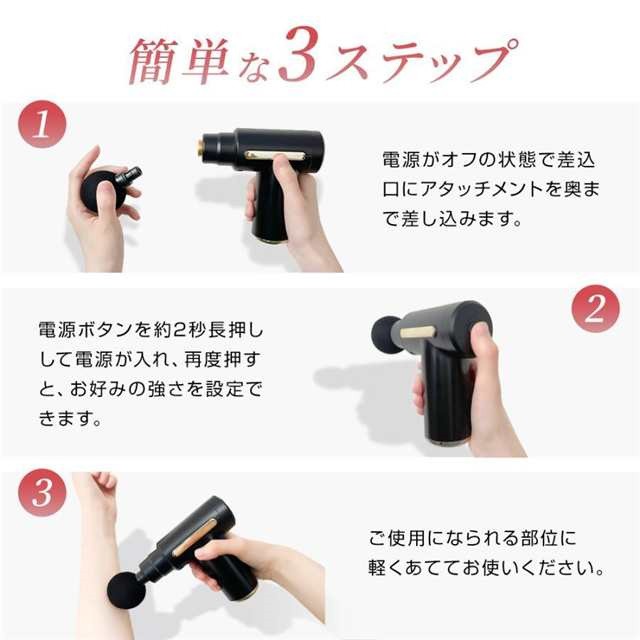 簡単な3ステップ

1

電源がオフの状態で差込口にアタッチメントを奥まで差し込みます。

2

電源ボタンを約2秒長押しして電源が入れ、再度押すと、お好みの強さを設定できます。

3

ご使用になられる部位に軽くあててお使いください。