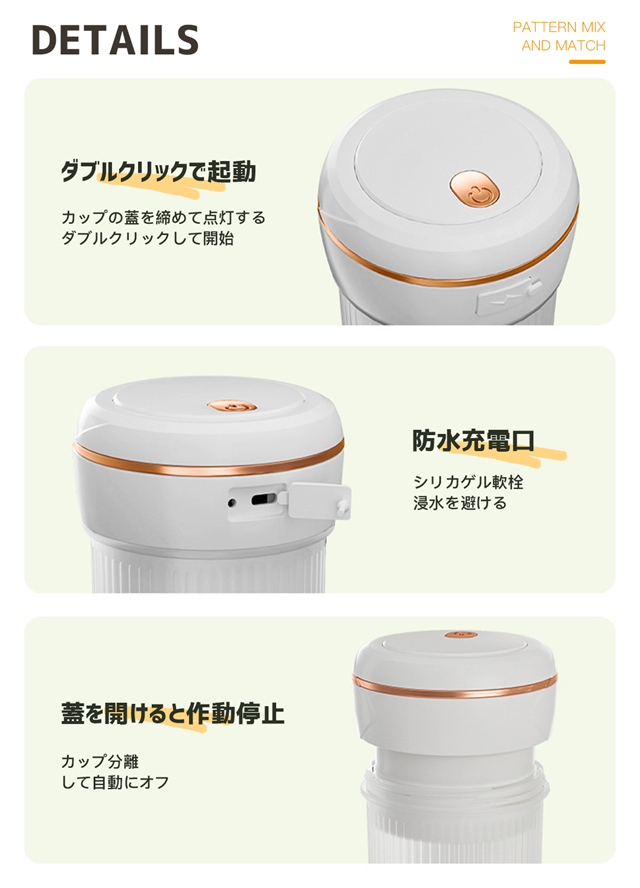 DETAILS

PATTERN MIX
AND MATCH

ダブルクリックで起動

カップの蓋を締めて点灯する
ダブルクリックして開始

防水充電口

シリカゲル軟栓
浸水を避ける

蓋を開けると作動停止

カップ分離
して自動にオフ