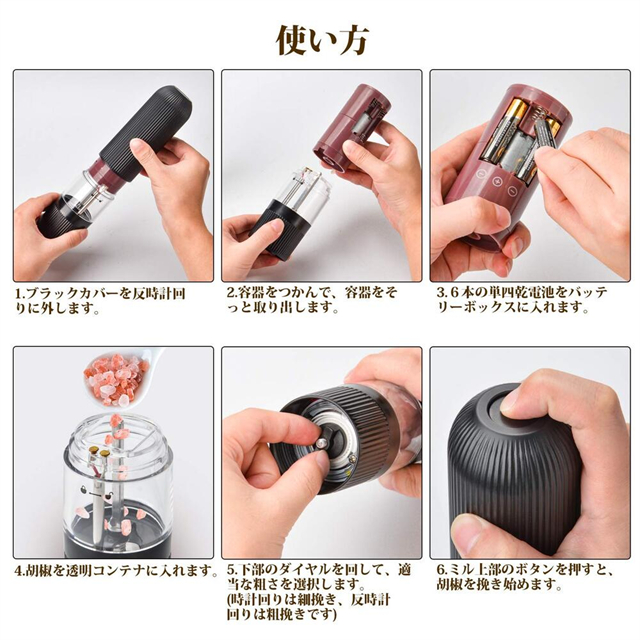 使い方

1.ブラックカバーを反時計回りに外します。

2.容器をつかんで、容器をそっと取り出します。

3. 6 本の単四乾電池をバッテリーボックスに入れます。

4.胡椒を透明コンテナに入れます。

5.下部のダイヤルを回して、適当な粗さを選択します。
(時計回りは細挽き、反時計回りは粗挽きです)

6.ミル上部のボタンを押すと、胡椒を挽き始めます。