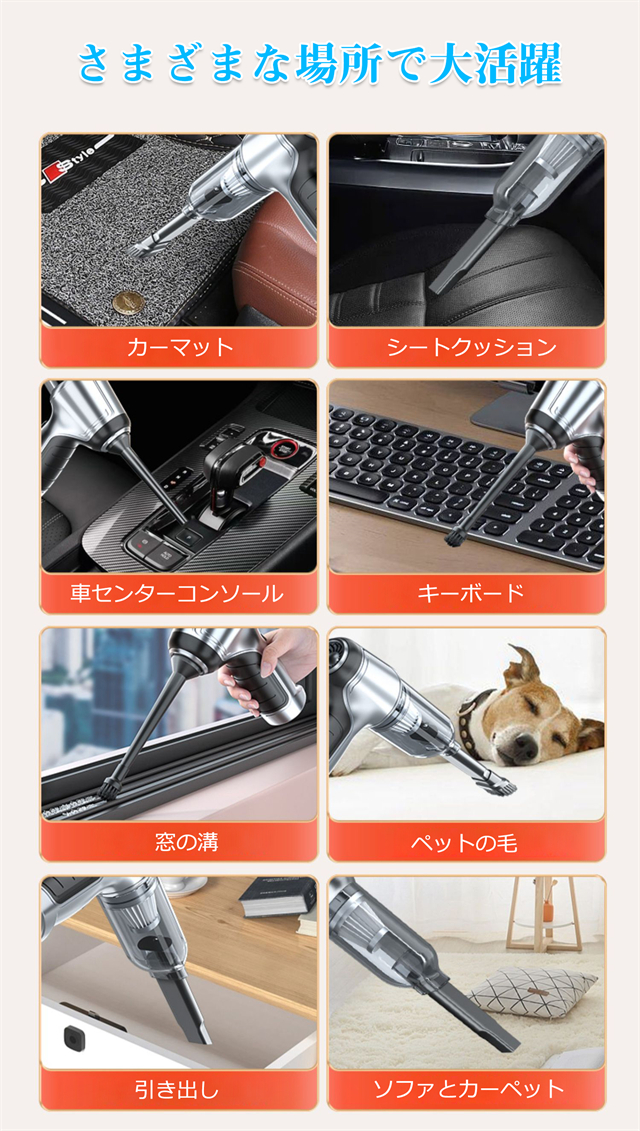 さまざまな場所で大活躍

Style

カーマット

シートクッション

車センターコンソール

キーボード

窓の溝

ペットの毛

引き出し

ソファとカーペット