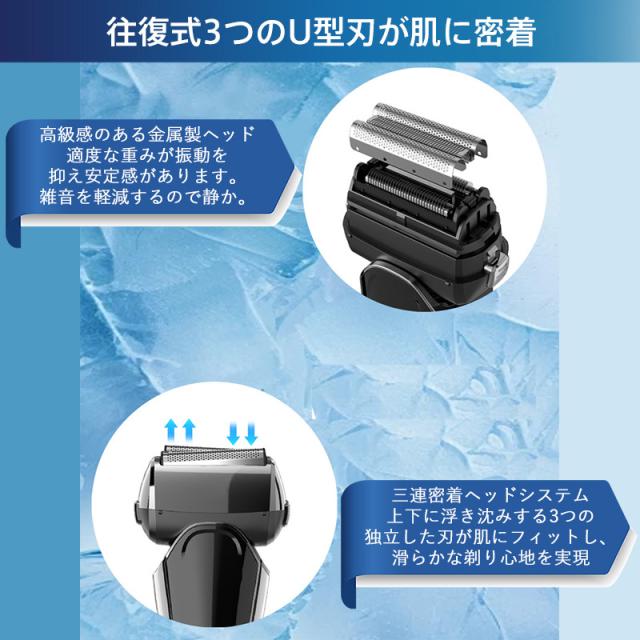 往復式3つのU型刃が肌に密着

高級感のある金属製ヘッド
適度な重みが振動を
抑え安定感があります。
雑音を軽減するので静か。

三連密着ヘッドシステム
上下に浮き沈みする3つの
独立した刃が肌にフィットし、
滑らかな剃り心地を実現