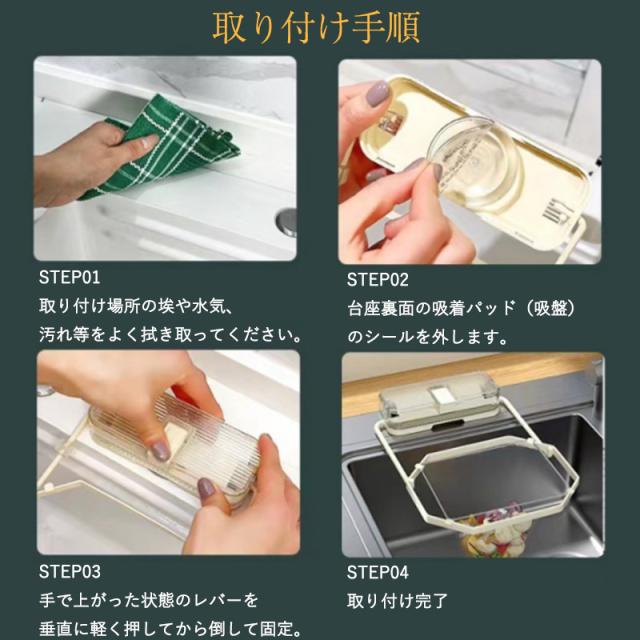 取り付け手順

STEP01
取り付け場所の埃や水気、汚れ等をよく拭き取ってください。

STEP02
台座裏面の吸着パッド（吸盤）のシールを外します。

STEP03
手で上がった状態のレバーを垂直に軽く押してから倒して固定。

STEP04
取り付け完了