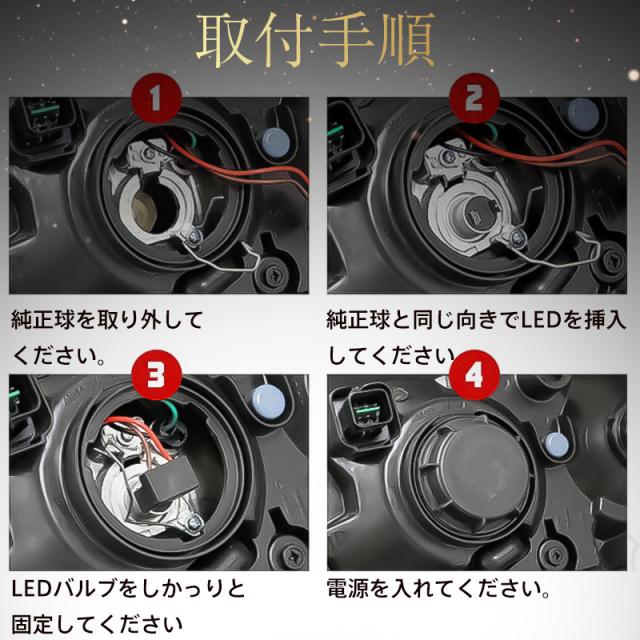 取付手順

1

純正球を取り外してください。

2

純正球と同じ向きでLEDを挿入してください

3

LEDバルブをしかっりと固定してください

4

電源を入れてください。