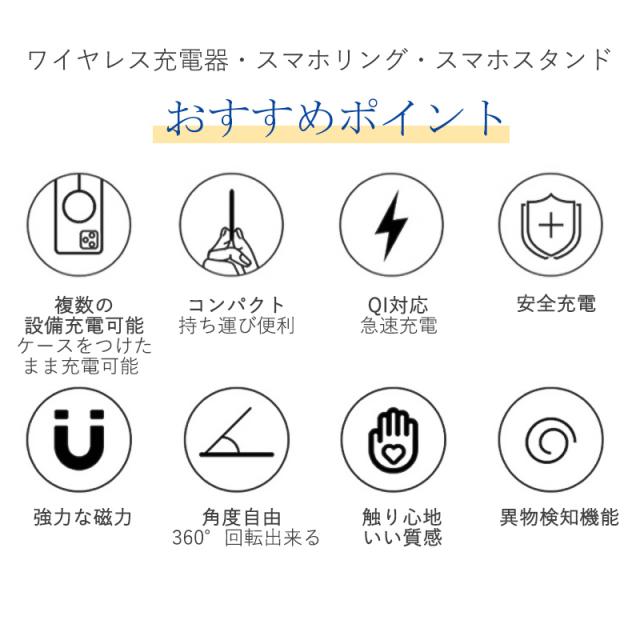 ワイヤレス充電器・スマホリング・スマホスタンド

おすすめポイント

複数の
設備充電可能
ケースをつけた
まま充電可能

コンパクト
持ち運び便利

QI対応
急速充電

安全充電

強力な磁力

角度自由
360°回転出来る

触り心地
いい質感

異物検知機能