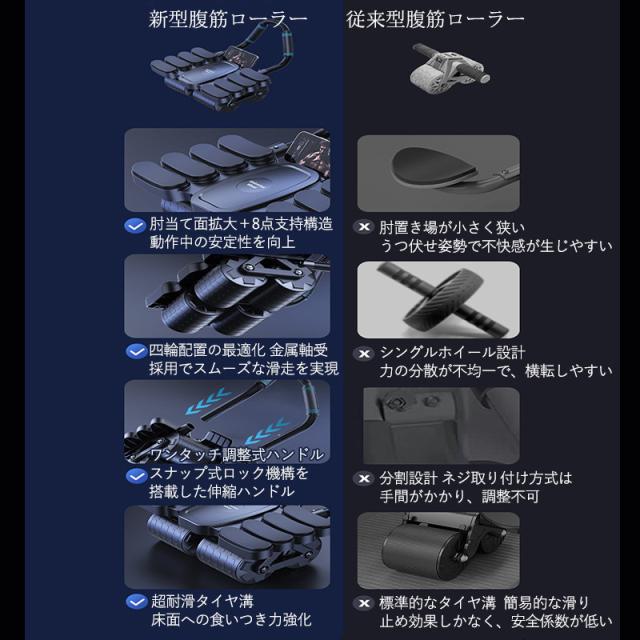 新型腹筋ローラー

肘当て面拡大＋8点支持構造
動作中の安定性を向上

四輪配置の最適化 金属軸受
採用でスムーズな滑走を実現

ワンタッチ調整式ハンドル
スナップ式ロック機構を
搭載した伸縮ハンドル

超耐滑タイヤ溝
床面への食いつき力強化

従来型腹筋ローラー

肘置き場が小さく狭い
うつ伏せ姿勢で不快感が生じやすい

シングルホイール設計
力の分散が不均一で、横転しやすい

分割設計 ネジ取り付け方式は
手間がかかり、調整不可

標準的なタイヤ溝 簡易的な滑り
止め効果しかなく、安全係数が低い