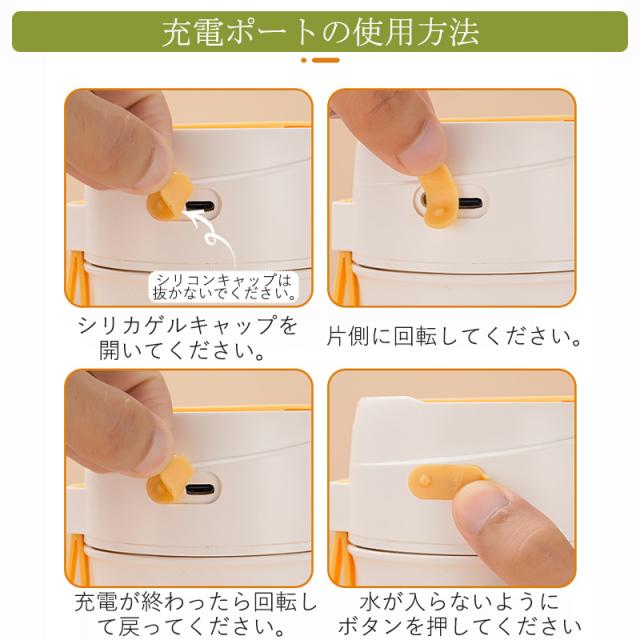 充電ポートの使用方法

シリコンキャップは抜かないでください。

シリカゲルキャップを開いてください。

片側に回転してください。

充電が終わったら回転して戻ってください。

水が入らないようにボタンを押してください