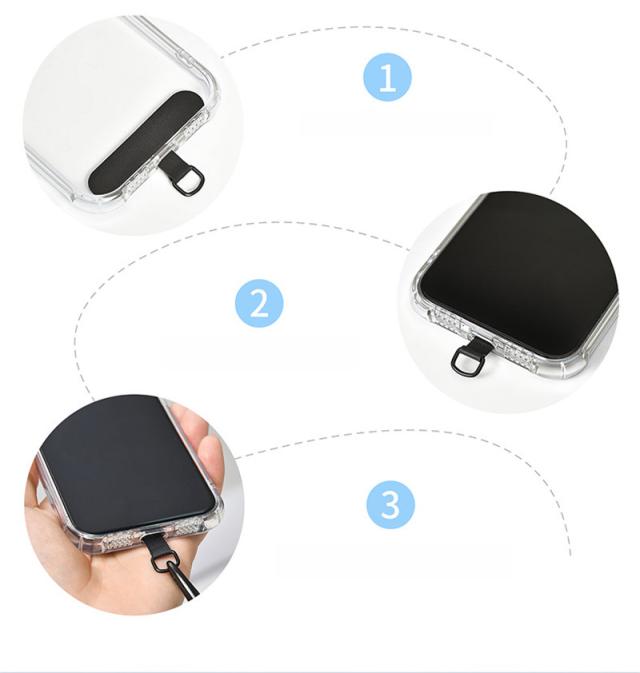 1

2

3