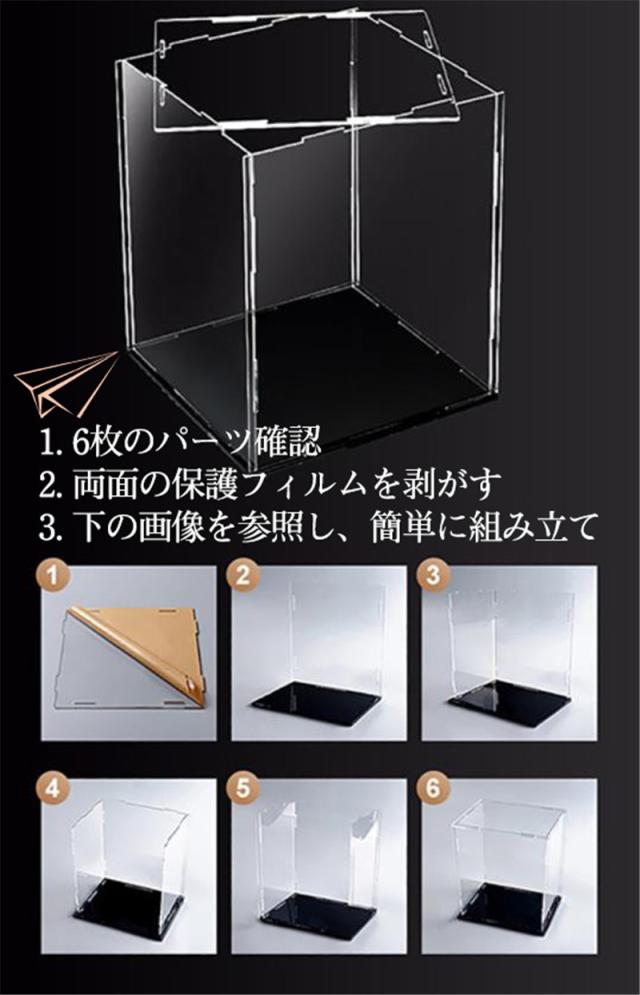 1. 6枚のパーツ確認
2. 両面の保護フィルムを剥がす
3. 下の画像を参照し、簡単に組み立て

1

2

3

4

5

6