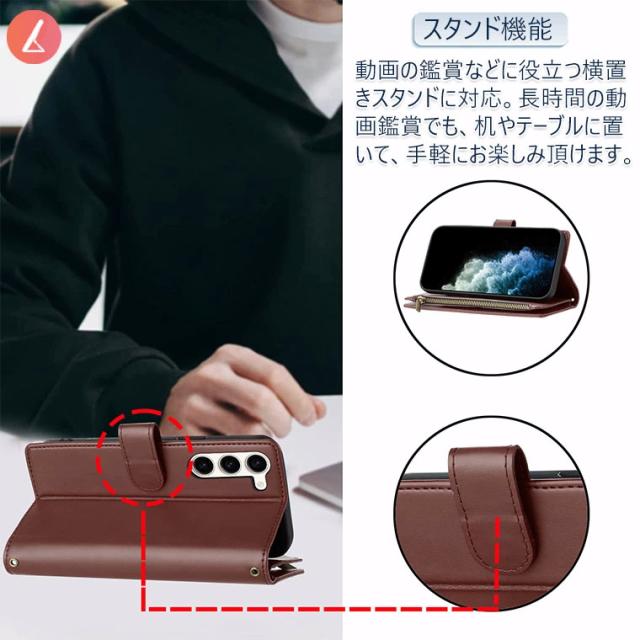 スタンド機能

動画の鑑賞などに役立つ横置きスタンドに対応。長時間の動画鑑賞でも、机やテーブルに置いて、手軽にお楽しみ頂けます。