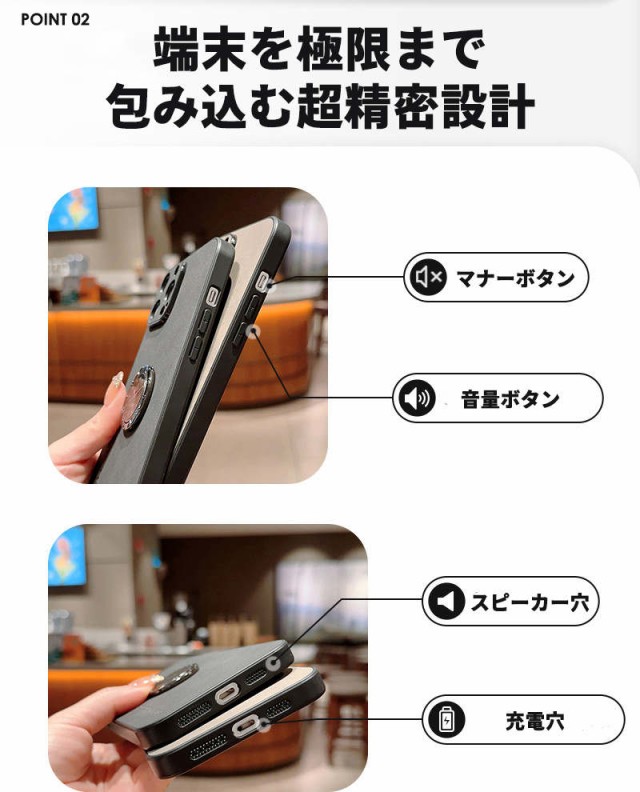 POINT 02

端末を極限まで
包み込む超精密設計

マナーボタン

音量ボタン

スピーカー穴

充電穴