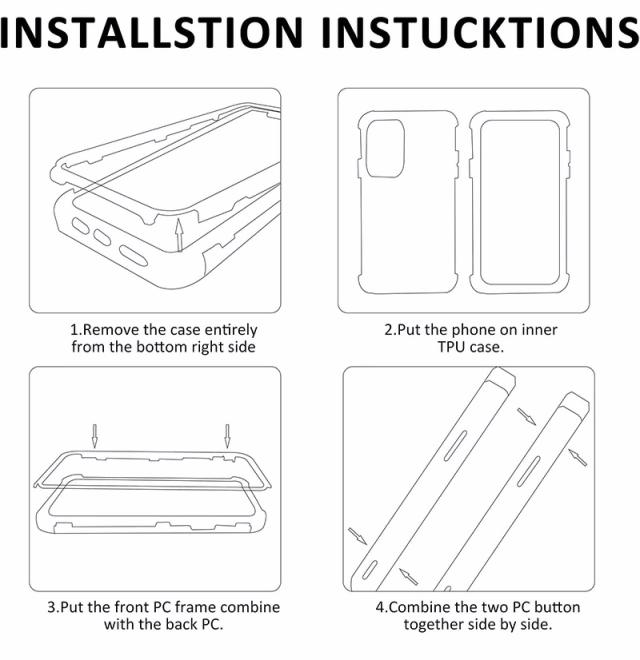 INSTALLSTION INSTUCKTIONS

1.Remove the case entirely from the bottom right side

2.Put the phone on inner TPU case.

3.Put the front PC frame combine with the back PC.

4.Combine the two PC button together side by side.