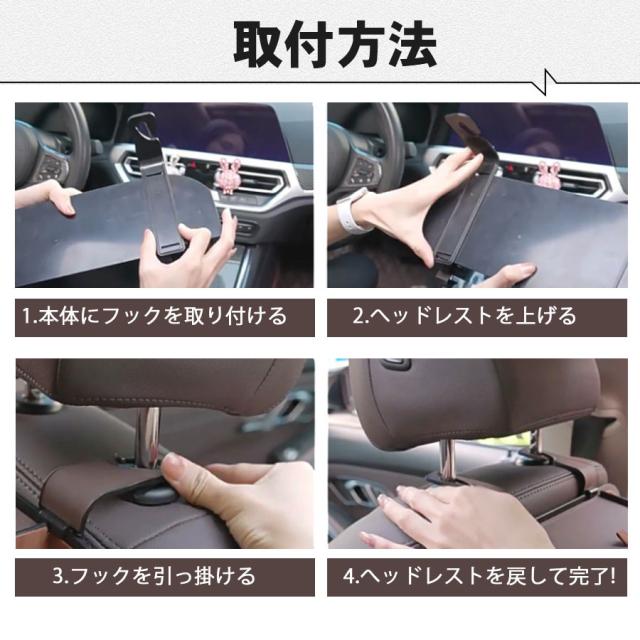 取付方法

1.本体にフックを取り付ける

2.ヘッドレストを上げる

3.フックを引っ掛ける

4.ヘッドレストを戻して完了!