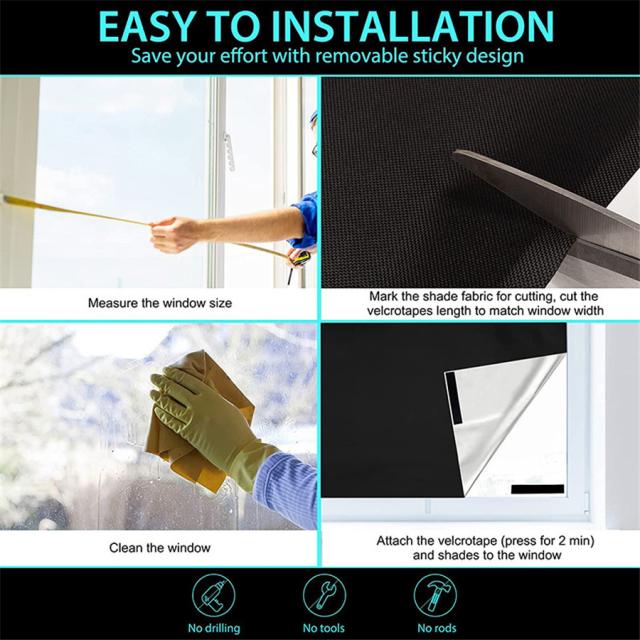 EASY TO INSTALLATION
Save your effort with removable sticky design

Measure the window size

Mark the shade fabric for cutting, cut the velcrotapes length to match window width

Clean the window

Attach the velcrotape (press for 2 min) and shades to the window

No drilling

No tools

No rods