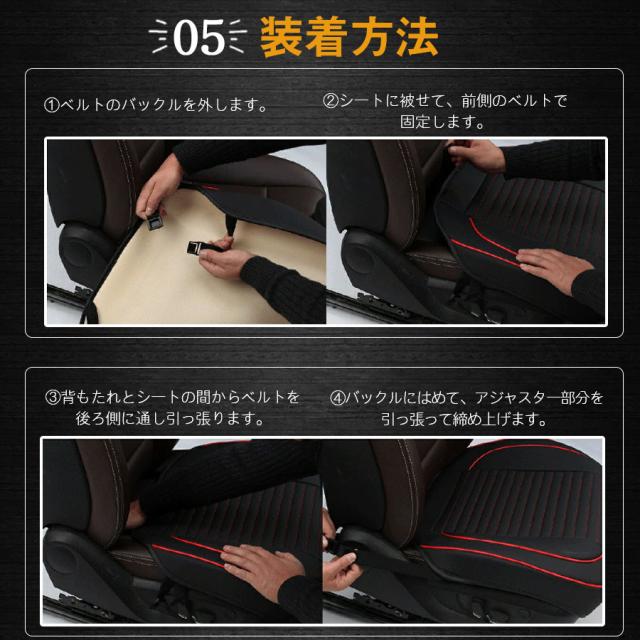 05 装着方法

①ベルトのバックルを外します。

②シートに被せて、前側のベルトで固定します。

③背もたれとシートの間からベルトを後ろ側に通し引っ張ります。

④バックルにはめて、アジャスター部分を引っ張って締め上げます。