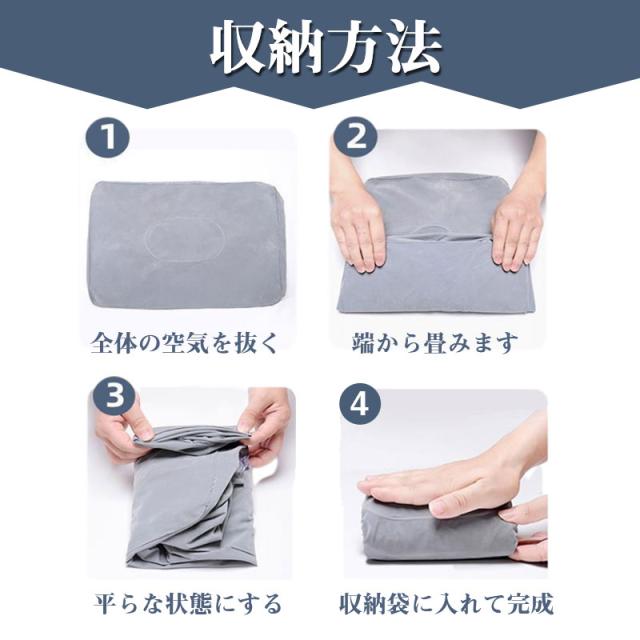 収納方法

1
全体の空気を抜く

2
端から畳みます

3
平らな状態にする

4
収納袋に入れて完成