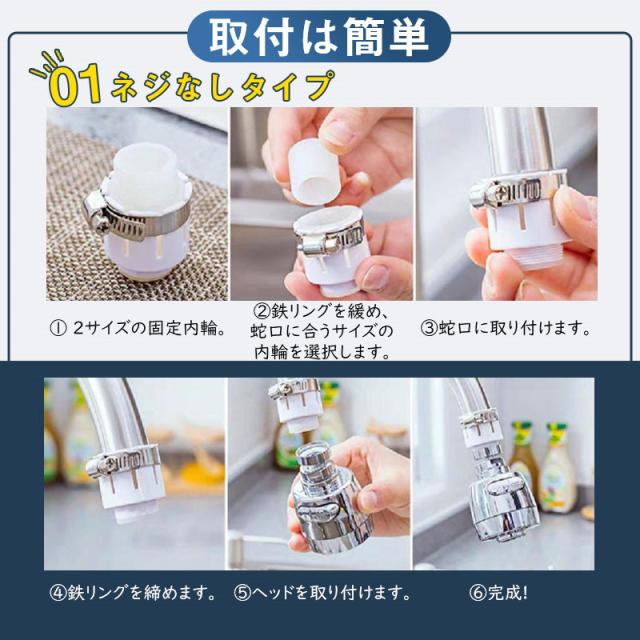 取付は簡単

01 ネジなしタイプ

① 2サイズの固定内輪。

②鉄リングを緩め、蛇口に合うサイズの内輪を選択します。

③蛇口に取り付けます。

④鉄リングを締めます。

⑤ヘッドを取り付けます。

⑥完成!