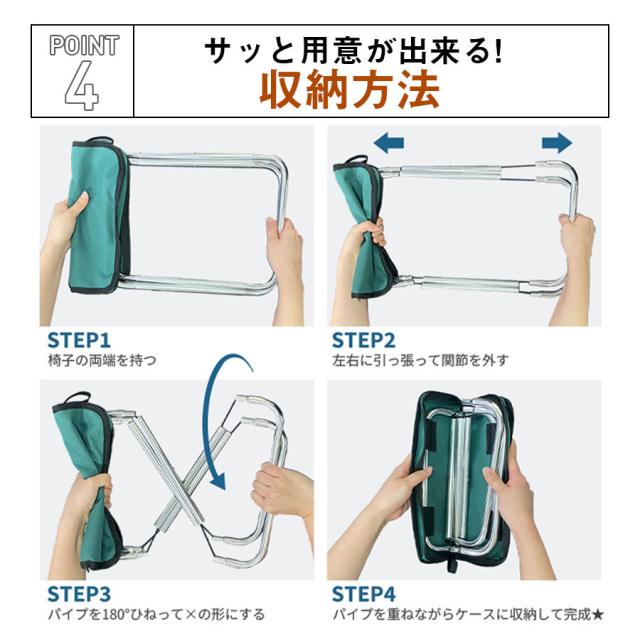 POINT 4

サッと用意が出来る!
収納方法

STEP1
椅子の両端を持つ

STEP2
左右に引っ張って関節を外す

STEP3
パイプを180°ひねって×の形にする

STEP4
パイプを重ねながらケースに収納して完成★