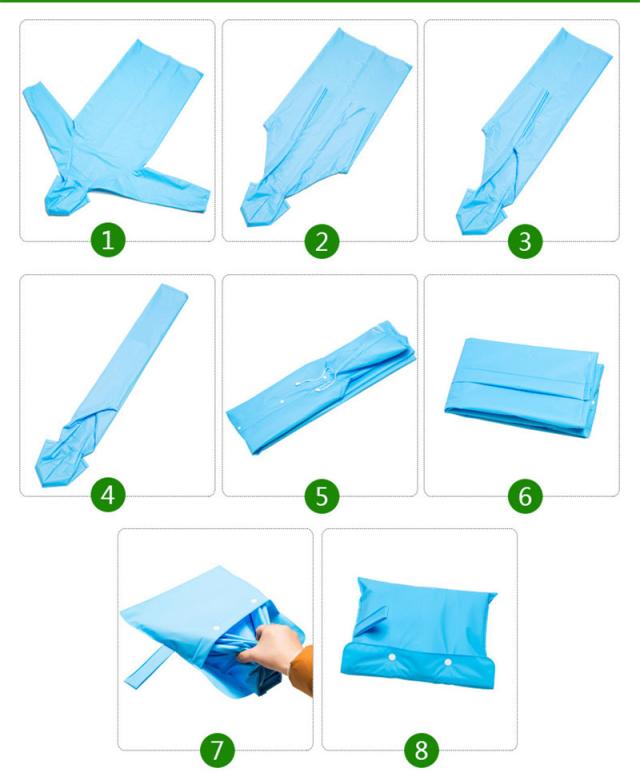 1
2
3
4
5
6
7
8