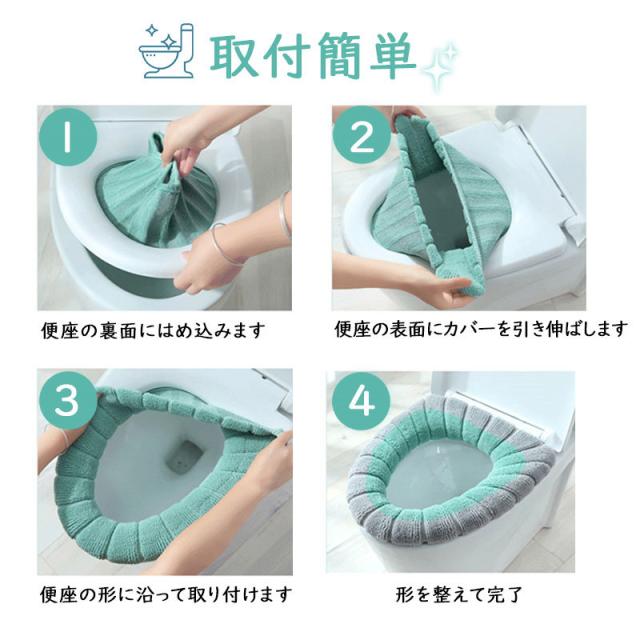 取付簡単

1

便座の裏面にはめ込みます

2

便座の表面にカバーを引き伸ばします

3

便座の形に沿って取り付けます

4

形を整えて完了