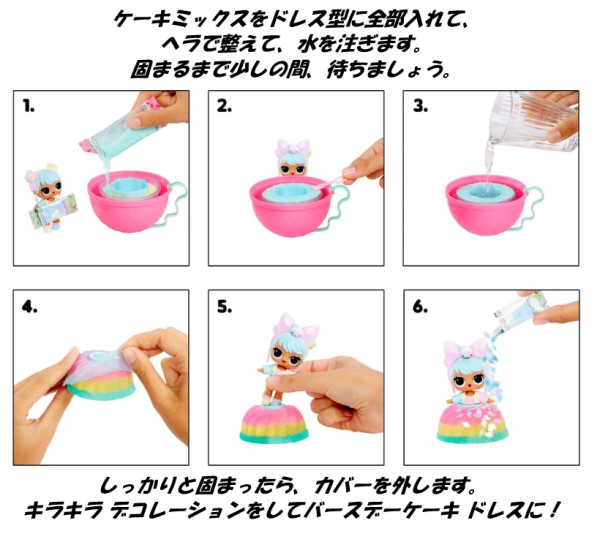 ケーキミックスをドレス型に全部入れて、
ヘラで整えて、水を注ぎます。
固まるまで少しの間、待ちましょう。

1.

2.

3.

4.

5.

6.

しっかりと固まったら、カバーを外します。
キラキラ デコレーションをしてバースデーケーキ ドレスに！