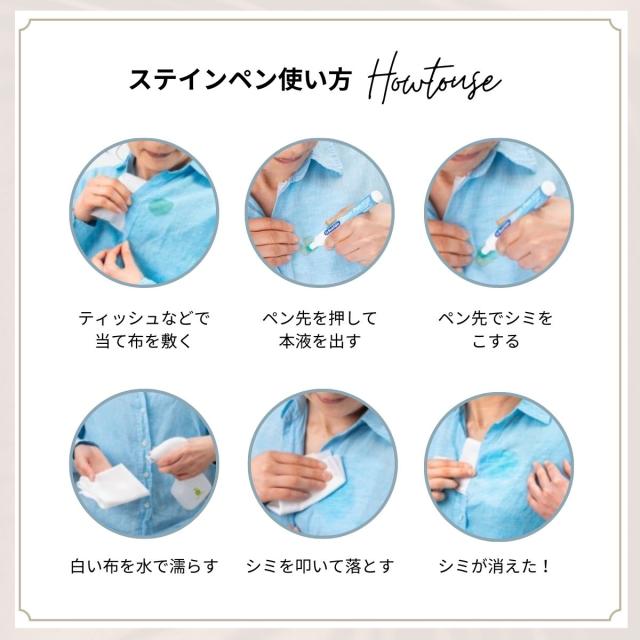 ステインペン使い方 Howtouse

ティッシュなどで
当て布を敷く

ペン先を押して
本液を出す

ペン先でシミを
こする

白い布を水で濡らす

シミを叩いて落とす

シミが消えた！