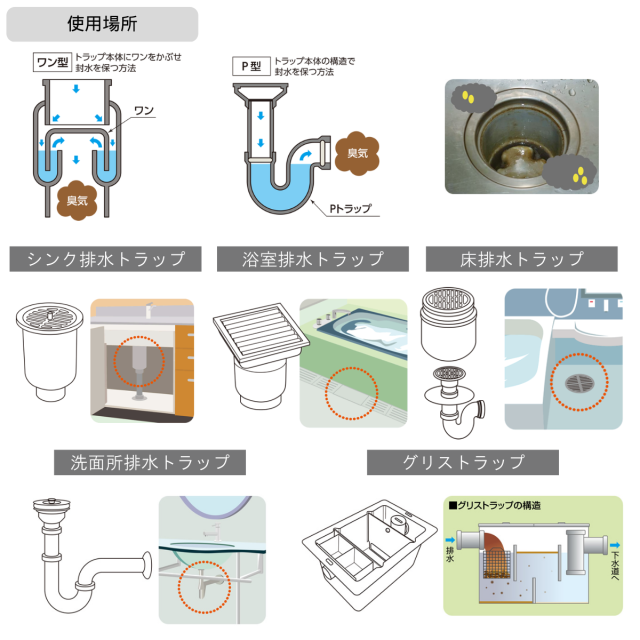 使用場所

ワン型 トラップ本体にワンをかぶせ封水を保つ方法

ワン

臭気

P型 トラップ本体の構造で封水を保つ方法

臭気

Pトラップ

シンク排水トラップ

浴室排水トラップ

床排水トラップ

洗面所排水トラップ

グリストラップ

■グリストラップの構造

排水

下水道へ