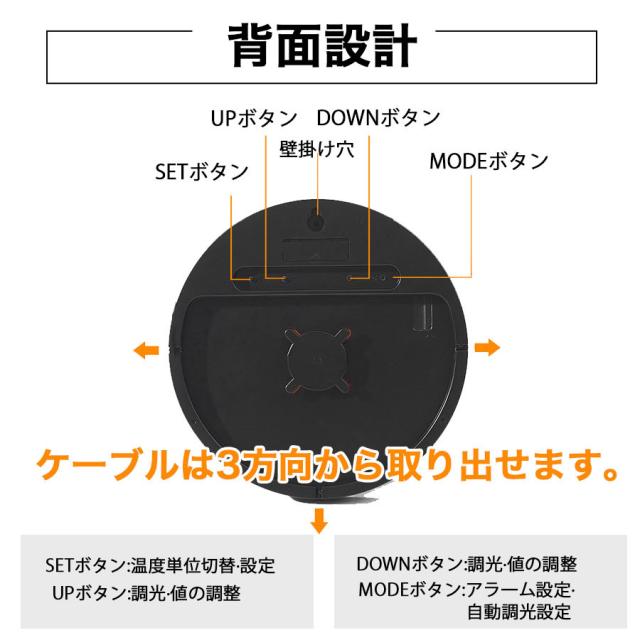 背面設計

UPボタン DOWNボタン
壁掛け穴
SETボタン
MODEボタン

ケーブルは3方向から取り出せます。

SETボタン:温度単位切替·設定
UPボタン:調光·値の調整

DOWNボタン:調光·値の調整
MODEボタン:アラーム設定·自動調光設定