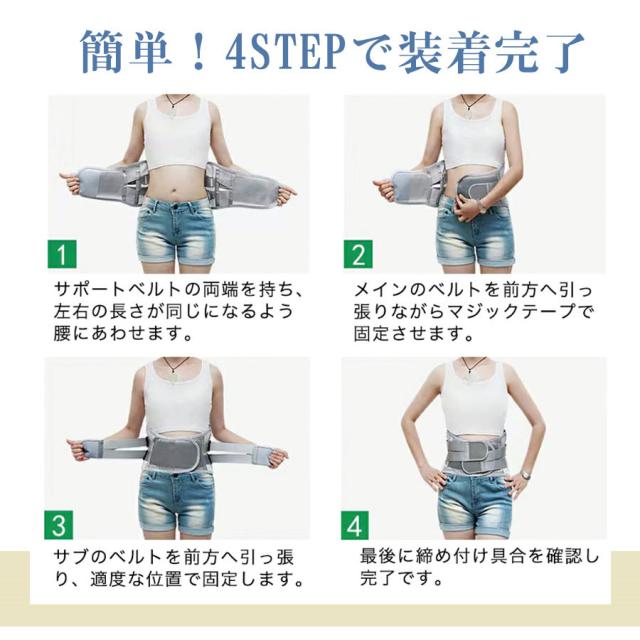 簡単！4STEPで装着完了

1
サポートベルトの両端を持ち、左右の長さが同じになるよう腰にあわせます。

2
メインのベルトを前方へ引っ張りながらマジックテープで固定させます。

3
サブのベルトを前方へ引っ張り、適度な位置で固定します。

4
最後に締め付け具合を確認し完了です。