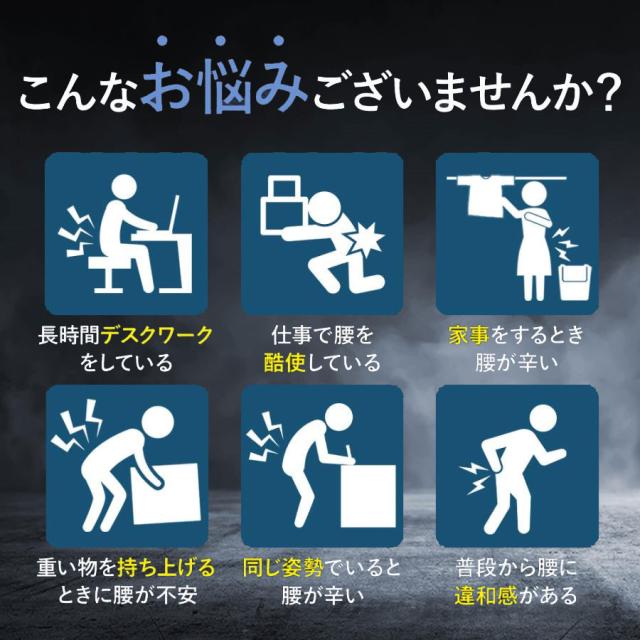 こんなお悩みございませんか?

長時間デスクワークをしている

仕事で腰を酷使している

家事をするとき腰が辛い

重い物を持ち上げるときに腰が不安

同じ姿勢でいると腰が辛い

普段から腰に違和感がある