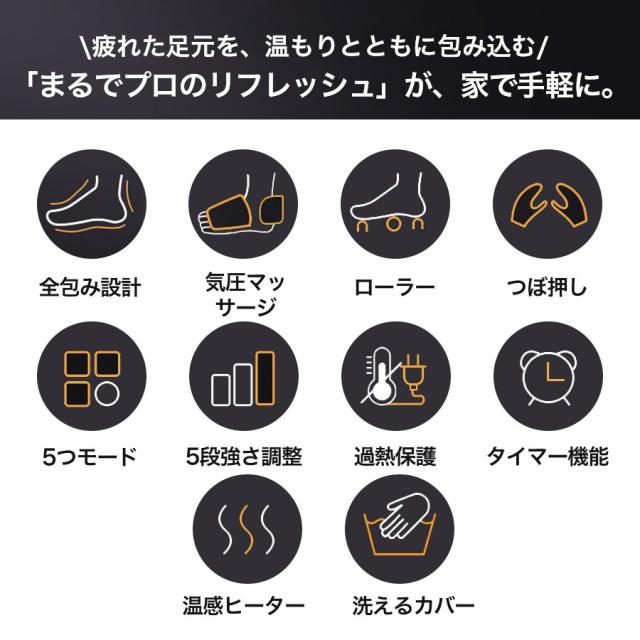 \疲れた足元を、温もりとともに包み込む/
「まるでプロのリフレッシュ」が、家で手軽に。

全包み設計

気圧マッサージ

ローラー

つぼ押し

5つモード

5段強さ調整

過熱保護

タイマー機能

温感ヒーター

洗えるカバー