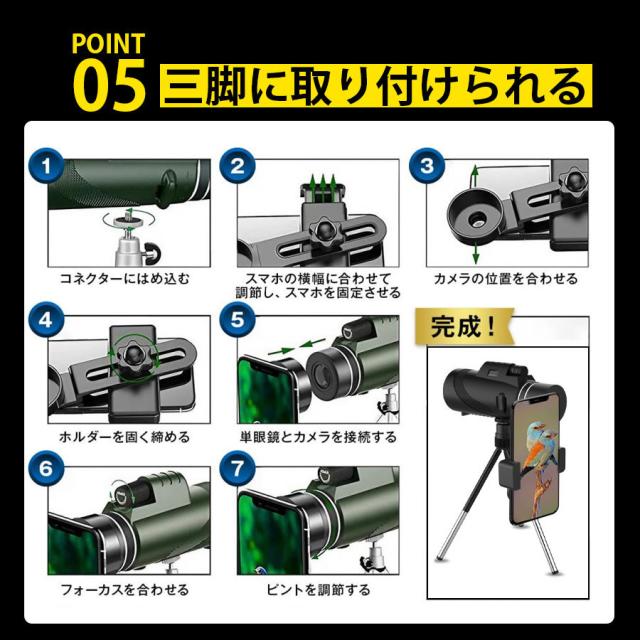 POINT
05 三脚に取り付けられる

1
コネクターにはめ込む

2
スマホの横幅に合わせて調節し、スマホを固定させる

3
カメラの位置を合わせる

4
ホルダーを固く締める

5
単眼鏡とカメラを接続する

完成！

6
フォーカスを合わせる

7
ピントを調節する