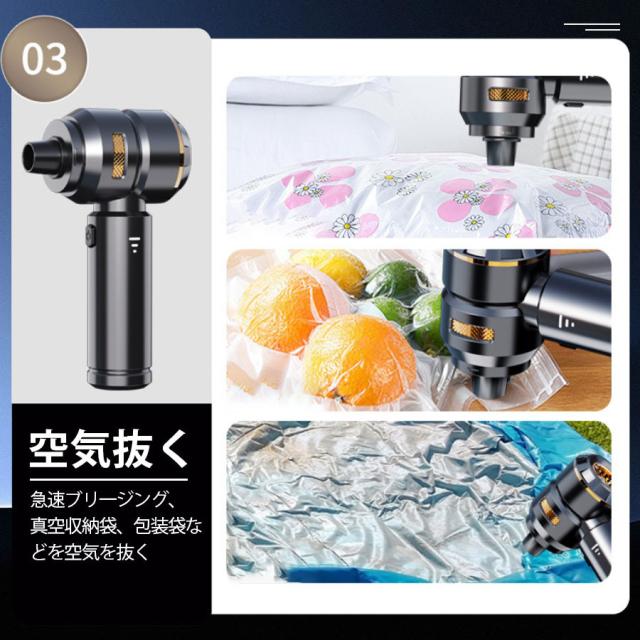 03

空気抜く

急速ブリージング、真空収納袋、包装袋などを空気を抜く