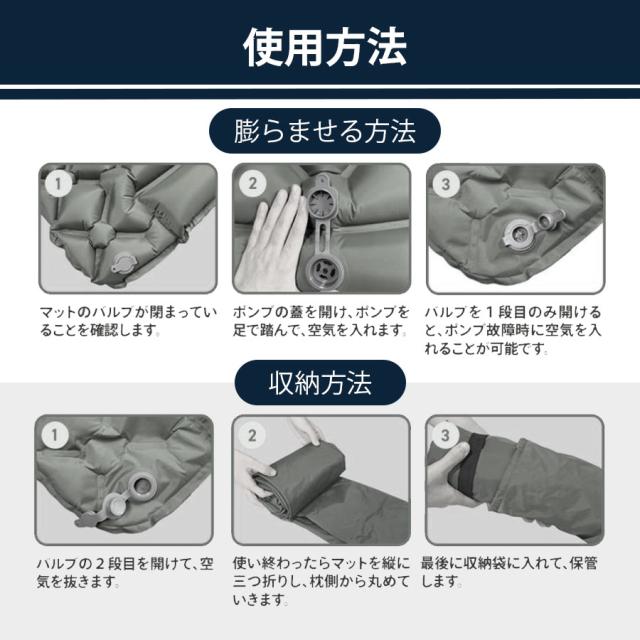 使用方法

膨らませる方法

1

マットのバルブが閉まっていることを確認します。

2

ポンプの蓋を開け、ポンプを足で踏んで、空気を入れます。

3

バルブを１段目のみ開けると、ポンプ故障時に空気を入れることが可能です。

収納方法

1

バルブの２段目を開けて、空気を抜きます。

2

使い終わったらマットを縦に三つ折りし、枕側から丸めていきます。

3

最後に収納袋に入れて、保管します。