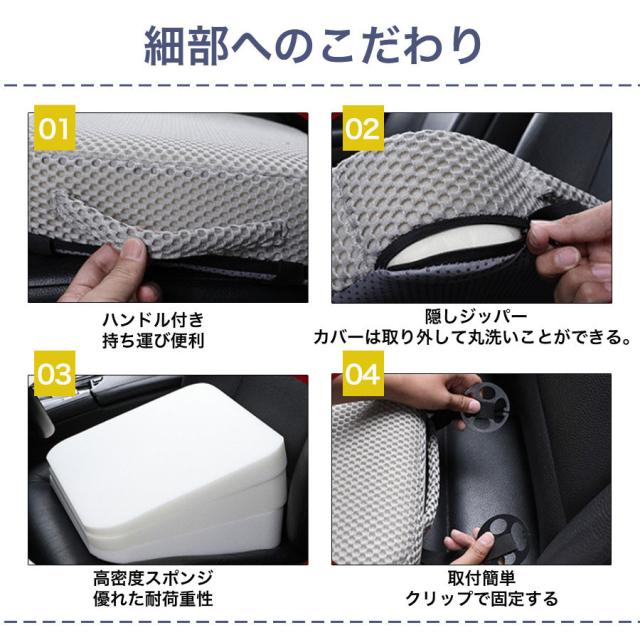 細部へのこだわり

01

ハンドル付き
持ち運び便利

02

隠しジッパー
カバーは取り外して丸洗いことができる。

03

高密度スポンジ
優れた耐荷重性

04

取付簡単
クリップで固定する