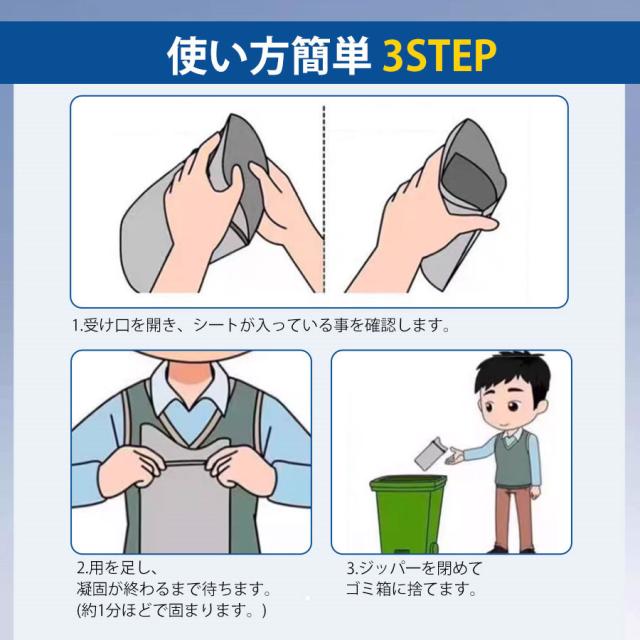 使い方簡単 3STEP

1.受け口を開き、シートが入っている事を確認します。

2.用を足し、
凝固が終わるまで待ちます。
(約1分ほどで固まります。)

3.ジッパーを閉めて
ゴミ箱に捨てます。