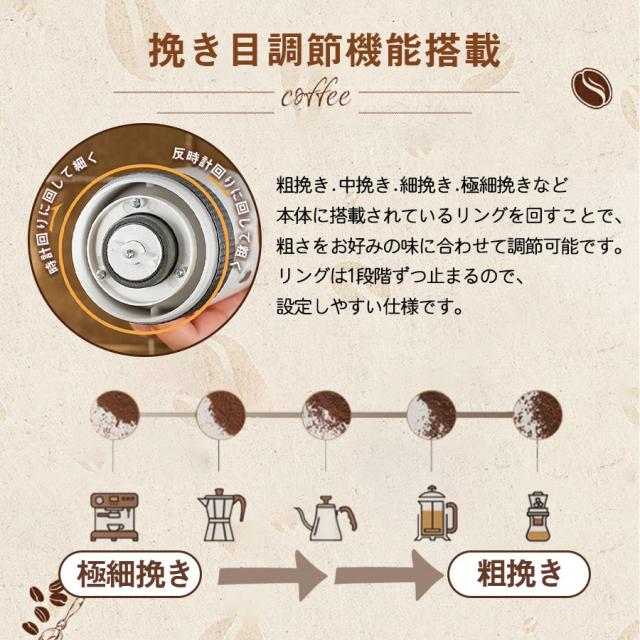 挽き目調節機能搭載

coffee

時計回りに回して細く

反時計回りに回して粗く

粗挽き.中挽き.細挽き.極細挽きなど
本体に搭載されているリングを回すことで、
粗さをお好みの味に合わせて調節可能です。
リングは1段階ずつ止まるので、
設定しやすい仕様です。

極細挽き

粗挽き