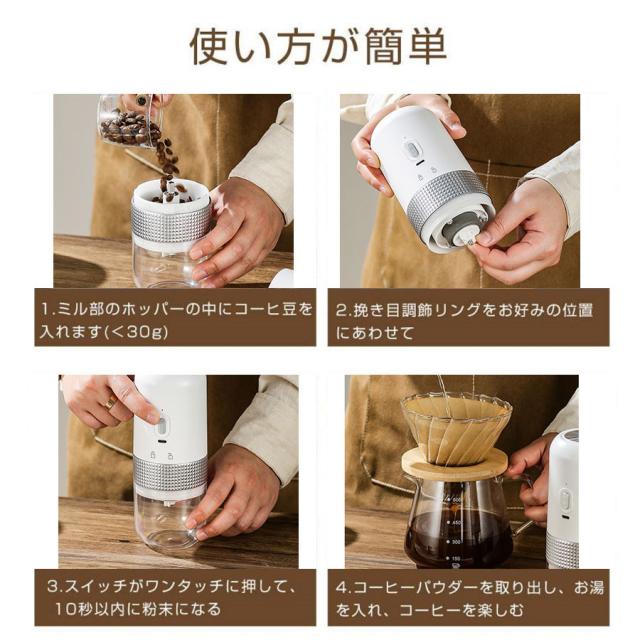 使い方が簡単

1.ミル部のホッパーの中にコーヒ豆を入れます(<30g)

2.挽き目調節リングをお好みの位置にあわせて

3.スイッチがワンタッチに押して、10秒以内に粉末になる

4.コーヒーパウダーを取り出し、お湯を入れ、コーヒーを楽しむ