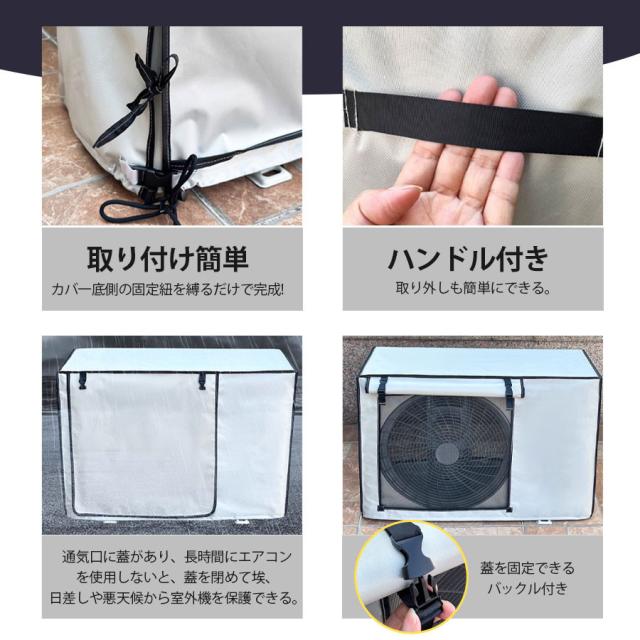 取り付け簡単

カバー底側の固定紐を縛るだけで完成!

ハンドル付き

取り外しも簡単にできる。

通気口に蓋があり、長時間にエアコンを使用しないと、蓋を閉めて埃、日差しや悪天候から室外機を保護できる。

蓋を固定できるバックル付き