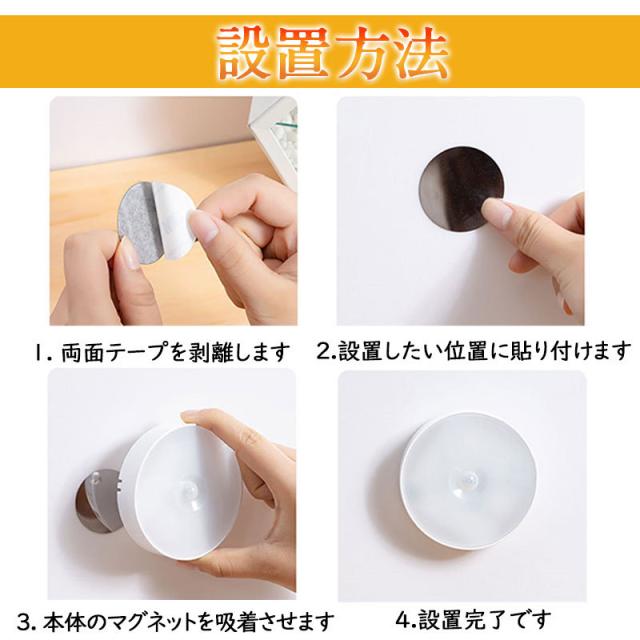 設置方法

1. 両面テープを剥離します

2.設置したい位置に貼り付けます

3. 本体のマグネットを吸着させます

4.設置完了です