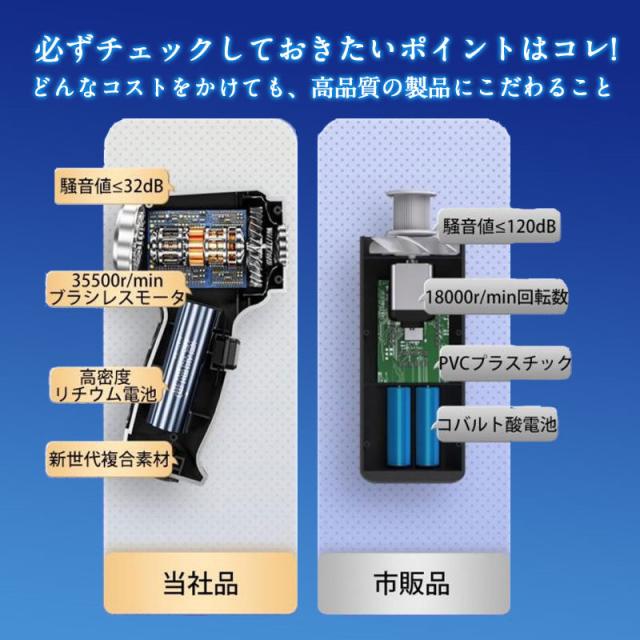 必ずチェックしておきたいポイントはコレ!
どんなコストをかけても、高品質の製品にこだわること

騒音値≤32dB

35500r/min
ブラシレスモータ

高密度
リチウム電池

新世代複合素材

当社品

騒音値≤120dB

18000r/min回転数

PVCプラスチック

コバルト酸電池

市販品