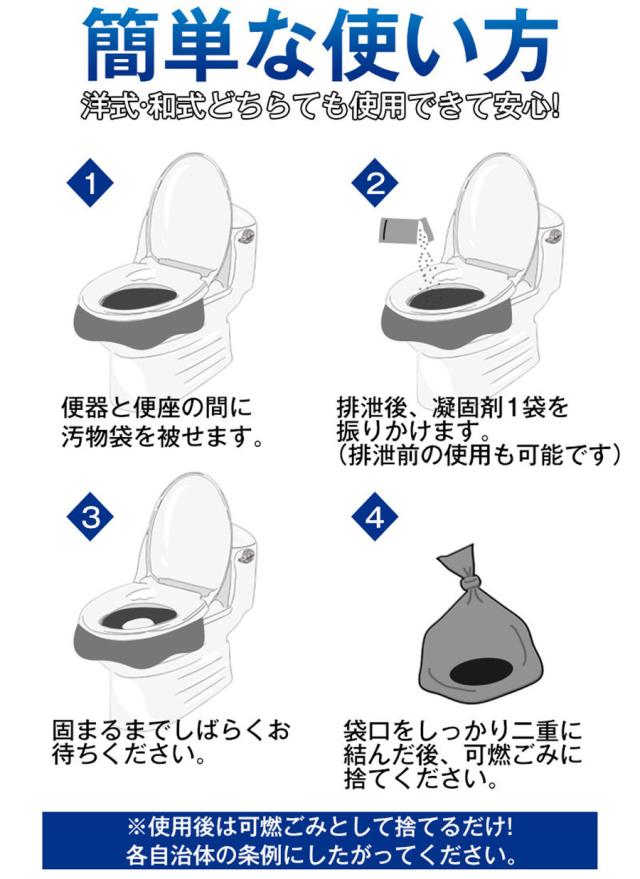 簡単な使い方

洋式·和式どちらでも使用できて安心!

1

便器と便座の間に汚物袋を被せます。

2

排泄後、凝固剤1袋を振りかけます。
(排泄前の使用も可能です)

3

固まるまでしばらくお待ちください。

4

袋口をしっかり二重に結んだ後、可燃ごみに捨てください。

※使用後は可燃ごみとして捨てるだけ!
各自治体の条例にしたがってください。