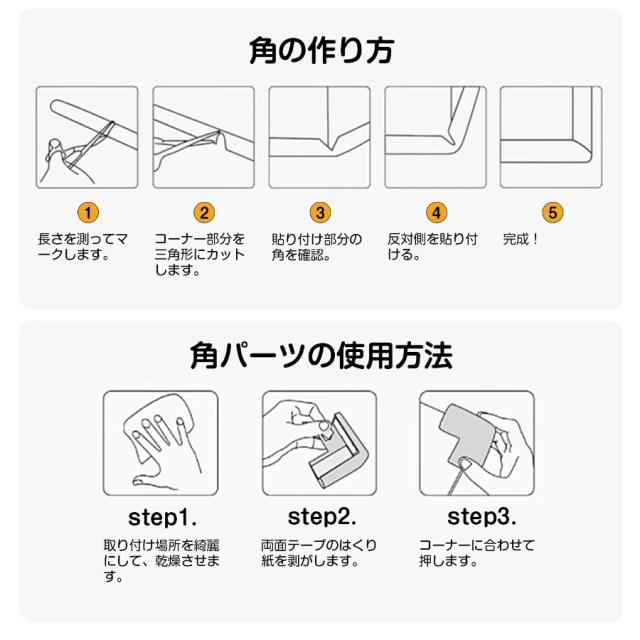 角の作り方

1
長さを測ってマークします。

2
コーナー部分を三角形にカットします。

3
貼り付け部分の角を確認。

4
反対側を貼り付ける。

5
完成！

角パーツの使用方法

step1.
取り付け場所を綺麗にして、乾燥させます。

step2.
両面テープのはくり紙を剥がします。

step3.
コーナーに合わせて押します。