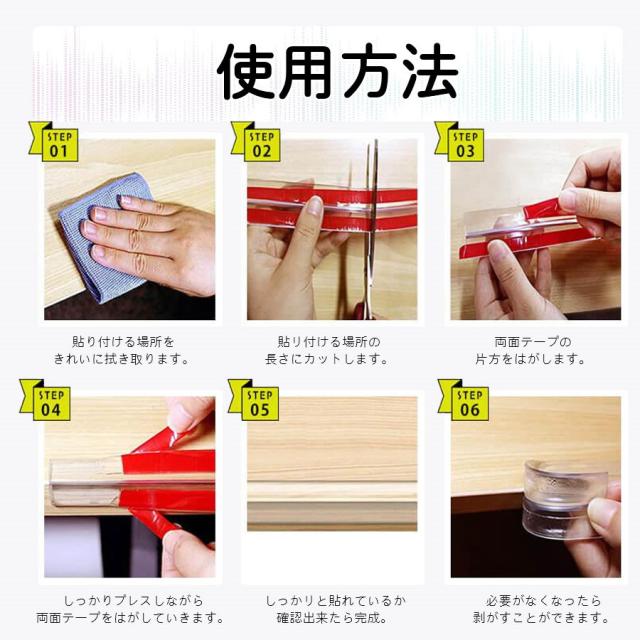 使用方法

STEP 01

貼り付ける場所を
きれいに拭き取ります。

STEP 02

貼り付ける場所の
長さにカットします。

STEP 03

両面テープの
片方をはがします。

STEP 04

しっかりプレスしながら
両面テープをはがしていきます。

STEP 05

しっかりと貼れているか
確認出来たら完成。

STEP 06

必要がなくなったら
剥がすことができます。