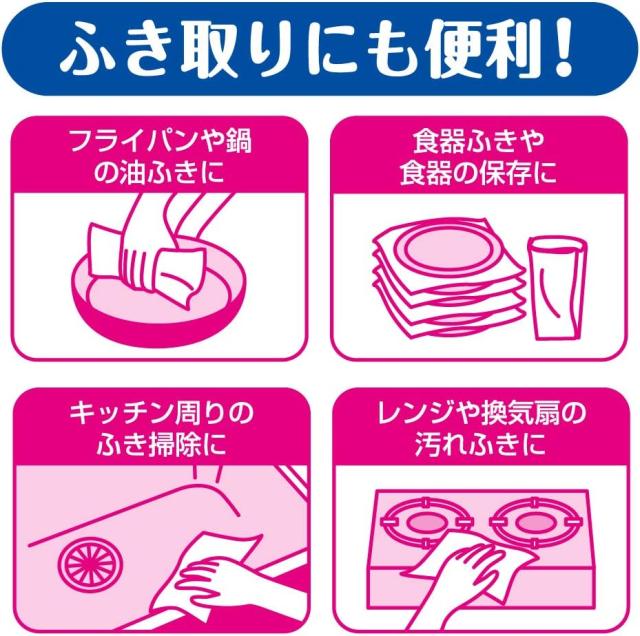 ふき取りにも便利！

フライパンや鍋の油ふきに

食器ふきや食器の保存に

キッチン周りのふき掃除に

レンジや換気扇の汚れふきに