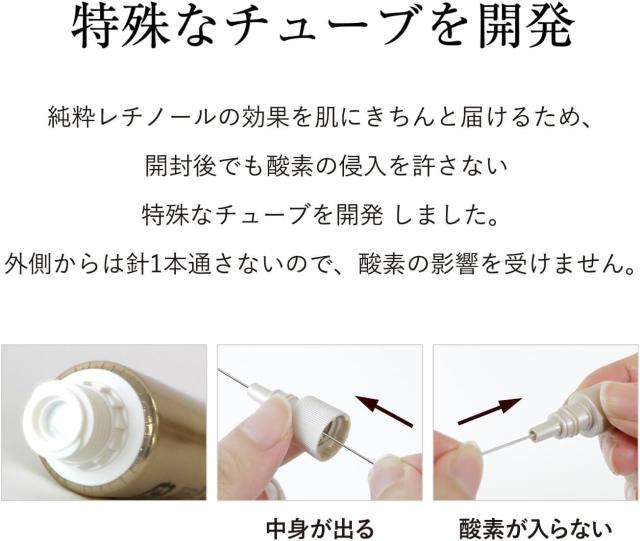 特殊なチューブを開発

純粋レチノールの効果を肌にきちんと届けるため、
開封後でも酸素の侵入を許さない
特殊なチューブを開発 しました。
外側からは針1本通さないので、酸素の影響を受けません。

中身が出る

酸素が入らない