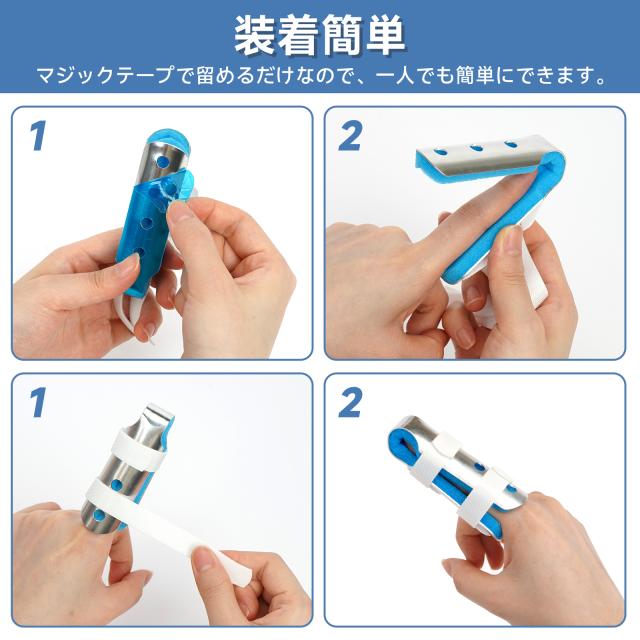 装着簡単

マジックテープで留めるだけなので、一人でも簡単にできます。

1

2

1

2